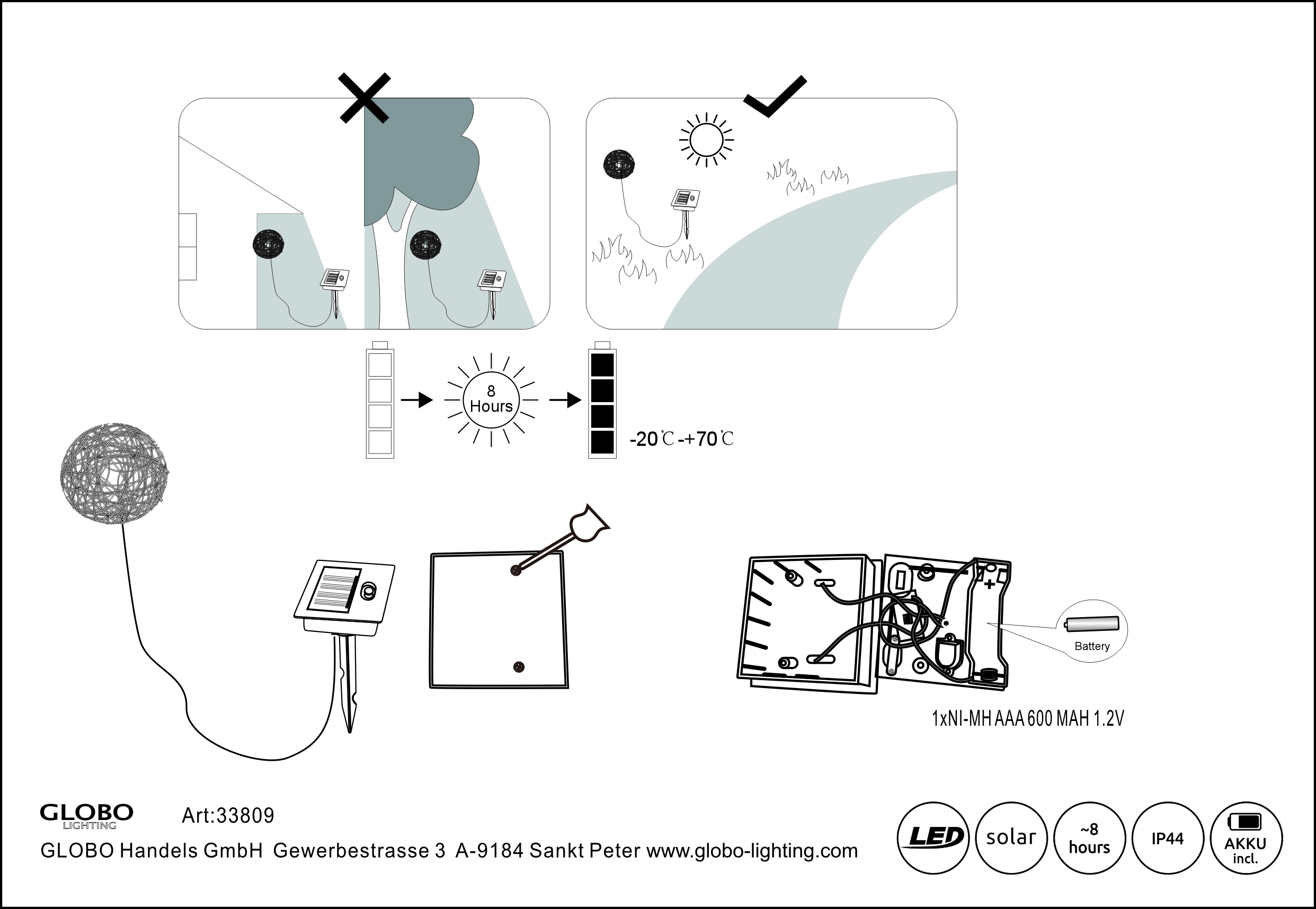 8
Hours

-20℃-+70℃

Battery

1xNI-MH AAA 600 MAH 1.2V

GLOBO
LIGHTING
Art:33809

GLOBO Handels GmbH Gewerbestrasse 3 A-9184 Sankt Peter www.globo-lighting.com

LED
solar
~8
hours
IP44
AKKU
incl.